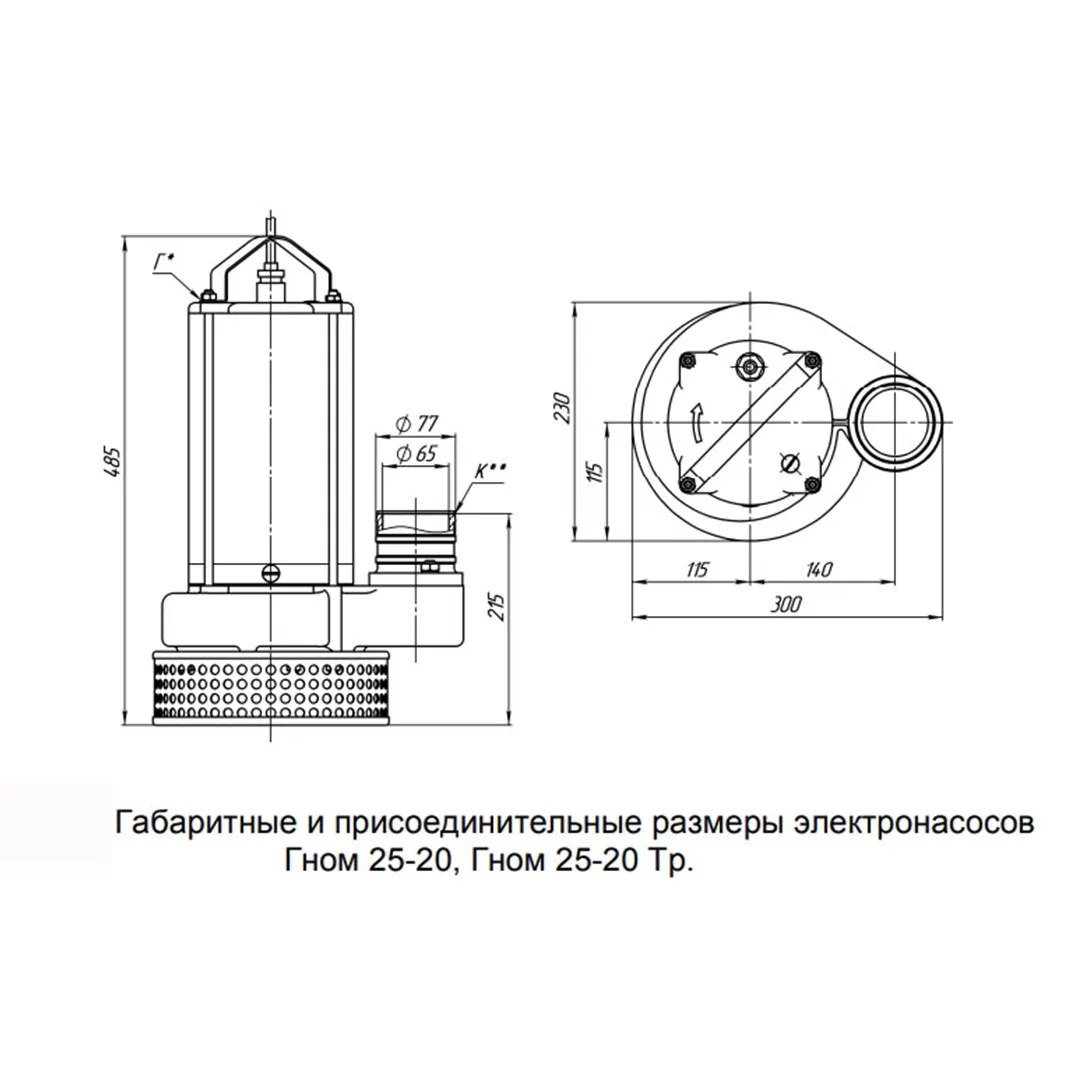 Г*

485

Ø 77

Ø 65

К**

215

230

115

115

140

300

Габаритные и присоединительные размеры электронасосов Гном 25-20, Гном 25-20 Тр.